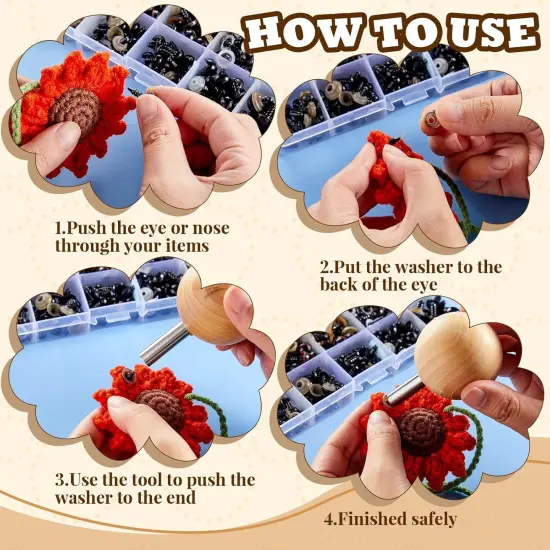 HOW TO USE

1.Push the eye or nose through your items

2.Put the washer to the back of the eye

3.Use the tool to push the washer to the end

4.Finished safely