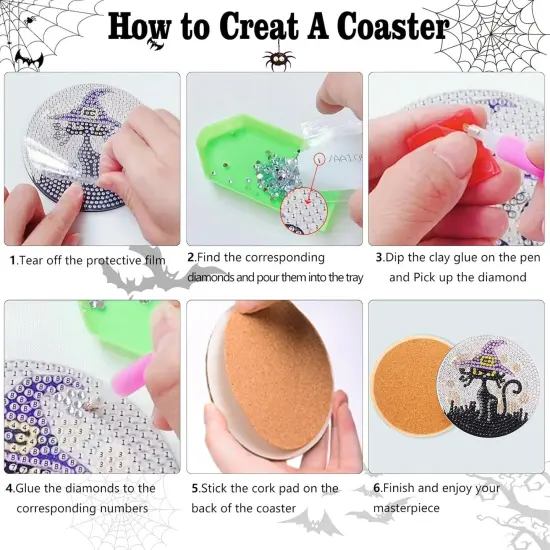 How to Creat A Coaster

1.Tear off the protective film

2.Find the corresponding diamonds and pour them into the tray

3.Dip the clay glue on the pen and Pick up the diamond

4.Glue the diamonds to the corresponding numbers

5.Stick the cork pad on the back of the coaster

6.Finish and enjoy your masterpiece