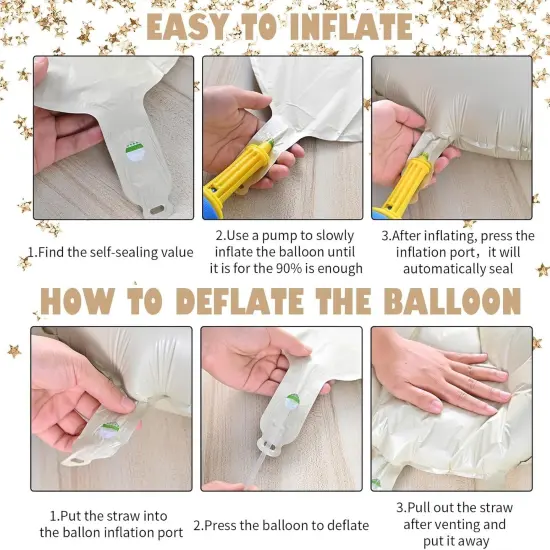 EASY TO INFLATE

1.Find the self-sealing value

2.Use a pump to slowly inflate the balloon until it is for the 90% is enough

3.After inflating, press the inflation port，it will automatically seal

HOW TO DEFLATE THE BALLOON

1.Put the straw into the ballon inflation port

2.Press the balloon to deflate

3.Pull out the straw after venting and put it away