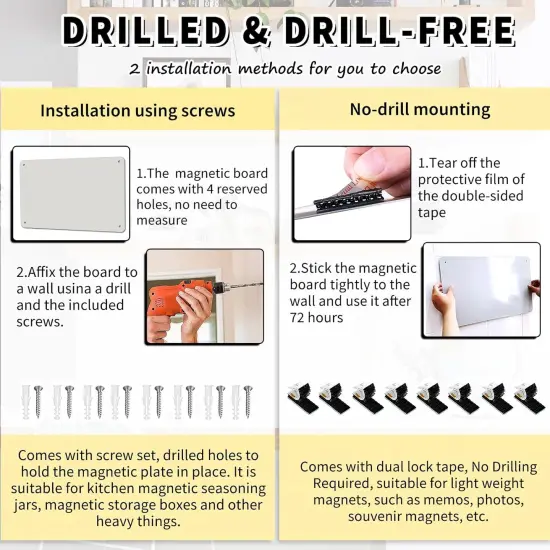 DRILLED & DRILL-FREE

2 installation methods for you to choose

Installation using screws

1.The magnetic board comes with 4 reserved holes, no need to measure

2.Affix the board to a wall usina a drill and the included screws.

Comes with screw set, drilled holes to hold the magnetic plate in place. It is suitable for kitchen magnetic seasoning jars, magnetic storage boxes and other heavy things.

No-drill mounting

1.Tear off the protective film of the double-sided tape

2.Stick the magnetic board tightly to the wall and use it after 72 hours

Comes with dual lock tape, No Drilling Required, suitable for light weight magnets, such as memos, photos, souvenir magnets, etc.