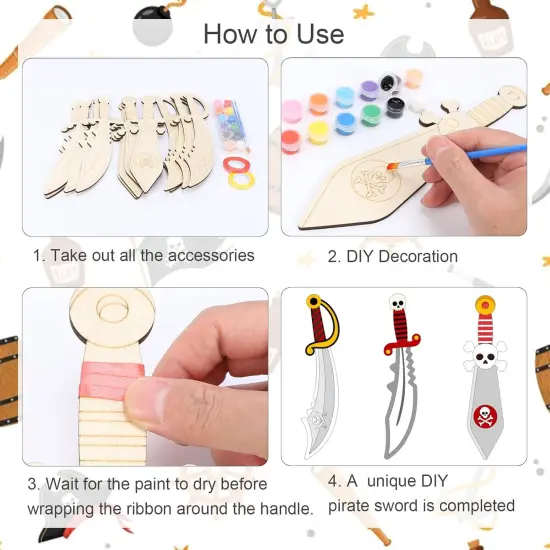 How to Use

1. Take out all the accessories

2. DIY Decoration

3. Wait for the paint to dry before wrapping the ribbon around the handle.

4. A unique DIY pirate sword is completed