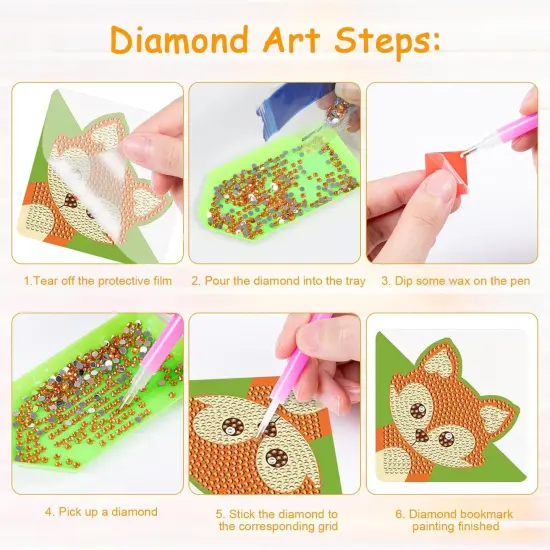 Diamond Art Steps:

1.Tear off the protective film

2. Pour the diamond into the tray

3. Dip some wax on the pen

4. Pick up a diamond

5. Stick the diamond to the corresponding grid

6. Diamond bookmark painting finished