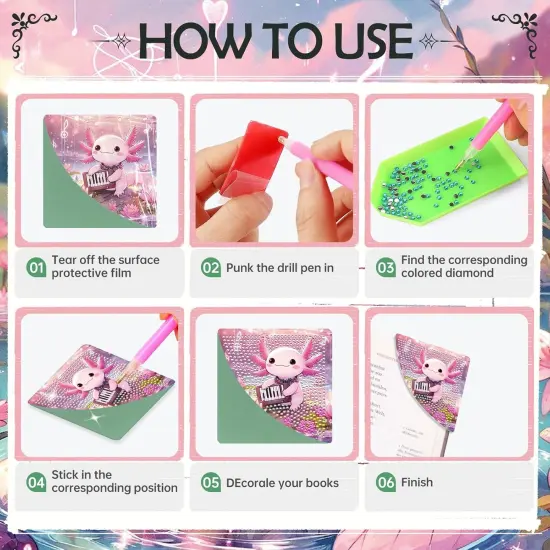 HOW TO USE

01 Tear off the surface protective film

02 Punk the drill pen in

03 Find the corresponding colored diamond

04 Stick in the corresponding position

05 DEcorale your books

06 Finish