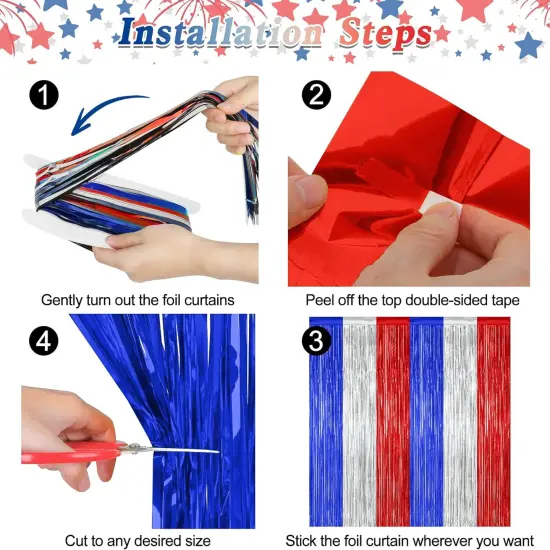 Installation Steps

1

Gently turn out the foil curtains

2

Peel off the top double-sided tape

4

Cut to any desired size

3

Stick the foil curtain wherever you want