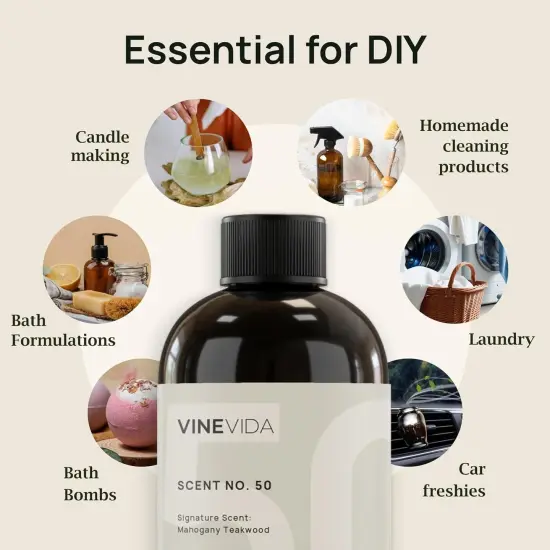 Essential for DIY

Candle making

Homemade cleaning products

Bath Formulations

Laundry

Bath Bombs

Car freshies

VINEVIDA

SCENT NO. 50

Signature Scent: Mahogany Teakwood