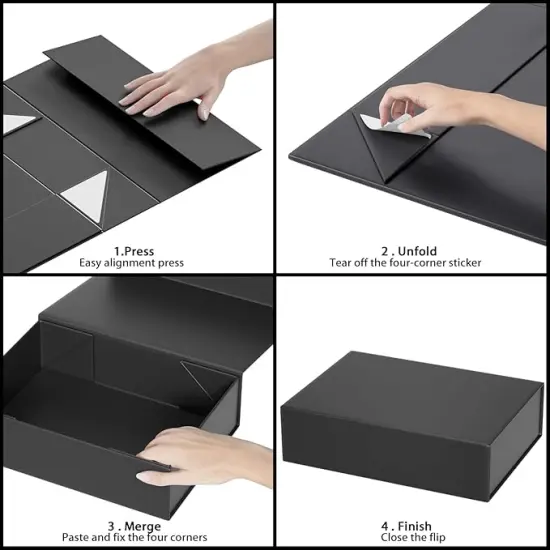 1.Press
Easy alignment press

2 . Unfold
Tear off the four-corner sticker

3 . Merge
Paste and fix the four corners

4 . Finish
Close the flip