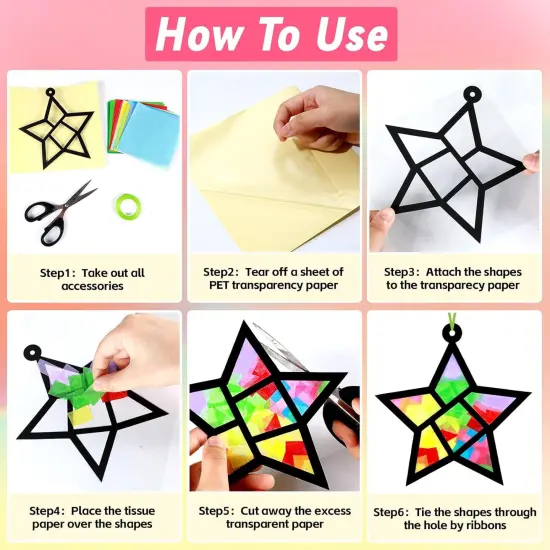 How To Use

Step1: Take out all accessories

Step2: Tear off a sheet of PET transparency paper

Step3: Attach the shapes to the transparecy paper

Step4: Place the tissue paper over the shapes

Step5: Cut away the excess transparent paper

Step6: Tie the shapes through the hole by ribbons