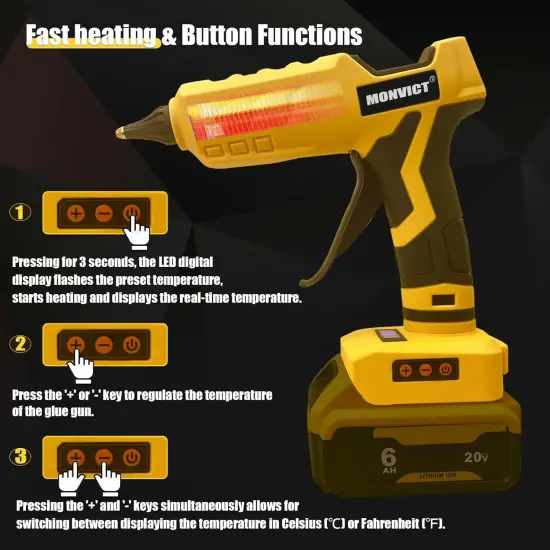 Fast heating & Button Functions

MONVICT®

1

Pressing for 3 seconds, the LED digital display flashes the preset temperature, starts heating and displays the real-time temperature.

2

Press the '+' or '-' key to regulate the temperature of the glue gun.

3

Pressing the '+' and '-' keys simultaneously allows for switching between displaying the temperature in Celsius (℃) or Fahrenheit (℉).

6 AH

20V

LITHIUM ION