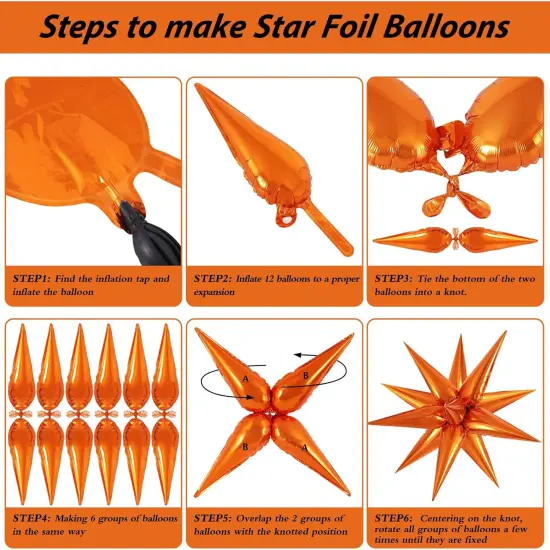 Steps to make Star Foil Balloons

STEP1: Find the inflation tap and inflate the balloon

STEP2: Inflate 12 balloons to a proper expansion

STEP3: Tie the bottom of the two balloons into a knot.

STEP4: Making 6 groups of balloons in the same way

A

B

B

A

STEP5: Overlap the 2 groups of balloons with the knotted position

STEP6: Centering on the knot, rotate all groups of balloons a few times until they are fixed