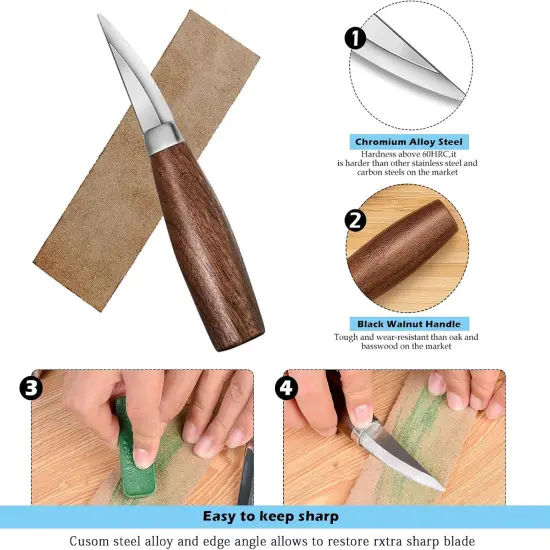 1

Chromium Alloy Steel

Hardness above 60HRC,it is harder than other stainless steel and carbon steels on the market

2

Black Walnut Handle

Tough and wear-resistant than oak and basswood on the market

3

4

Easy to keep sharp

Cusom steel alloy and edge angle allows to restore rxtra sharp blade