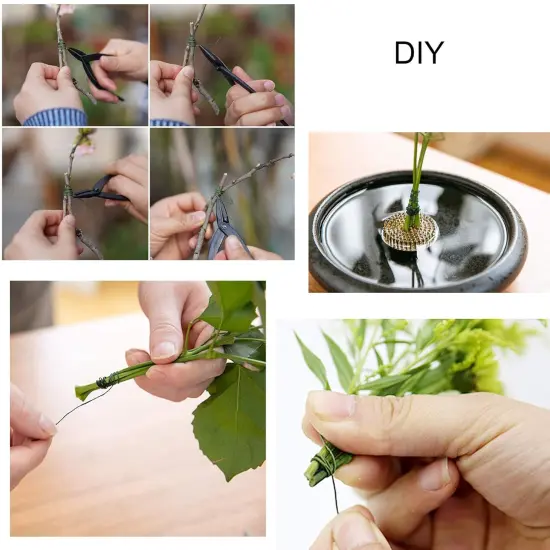 DIY