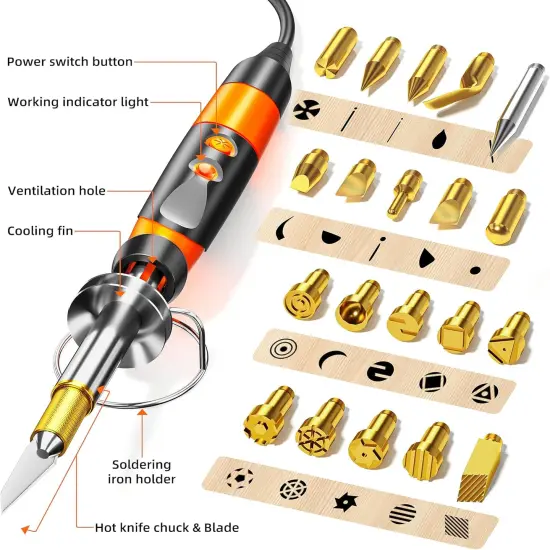 Power switch button

Working indicator light

Ventilation hole

Cooling fin

Soldering iron holder

Hot knife chuck & Blade