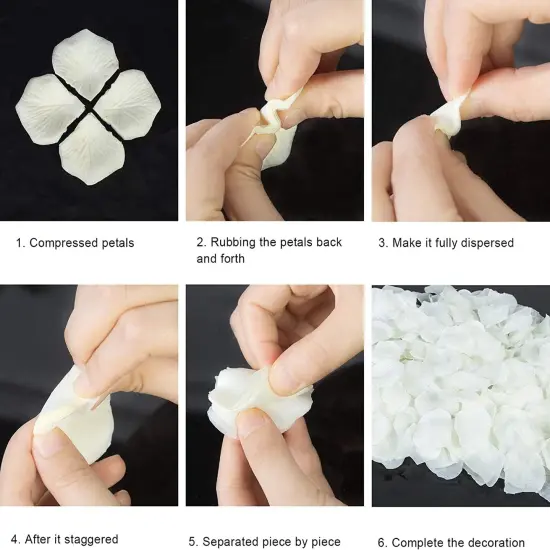 1. Compressed petals

2. Rubbing the petals back and forth

3. Make it fully dispersed

4. After it staggered

5. Separated piece by piece

6. Complete the decoration