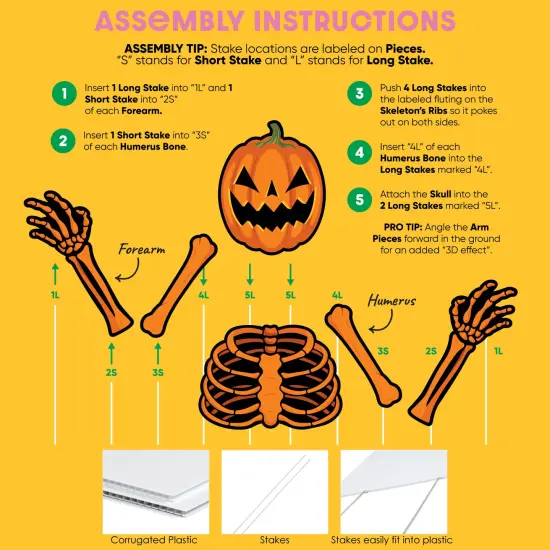 ASSEMBLY INSTRUCTIONS

ASSEMBLY TIP: Stake locations are labeled on Pieces. "S" stands for Short Stake and "L" stands for Long Stake.

1 Insert 1 Long Stake into "1L" and 1 Short Stake into "2S" of each Forearm.

2 Insert 1 Short Stake into "3S" of each Humerus Bone.

3 Push 4 Long Stakes into the labeled fluting on the Skeleton's Ribs so it pokes out on both sides.

4 Insert "4L" of each Humerus Bone into the Long Stakes marked "4L".

5 Attach the Skull into the 2 Long Stakes marked "5L".

PRO TIP: Angle the Arm Pieces forward in the ground for an added "3D effect".

Forearm

1L

4L

5L

5L

4L

Humerus

2S

3S

3S

2S

1L

Corrugated Plastic

Stakes

Stakes easily fit into plastic