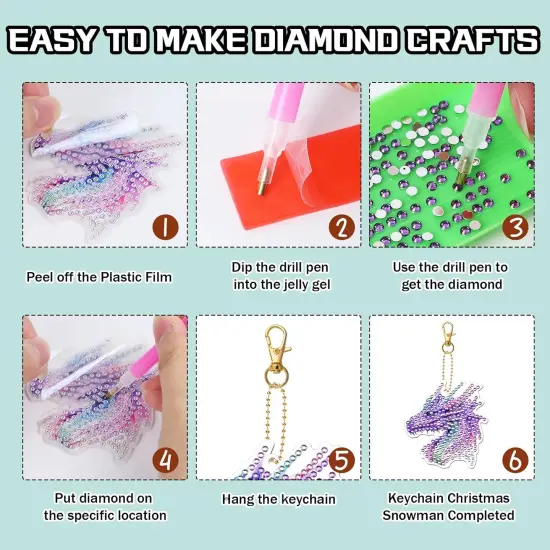 EASY TO MAKE DIAMOND CRAFTS

1

Peel off the Plastic Film

2

Dip the drill pen into the jelly gel

3

Use the drill pen to get the diamond

4

Put diamond on the specific location

5

Hang the keychain

6

Keychain Christmas Snowman Completed