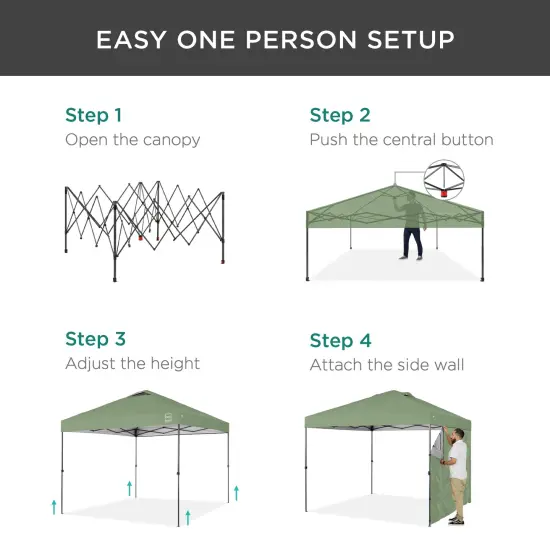 EASY ONE PERSON SETUP

Step 1
Open the canopy

Step 2
Push the central button

Step 3
Adjust the height

Step 4
Attach the side wall