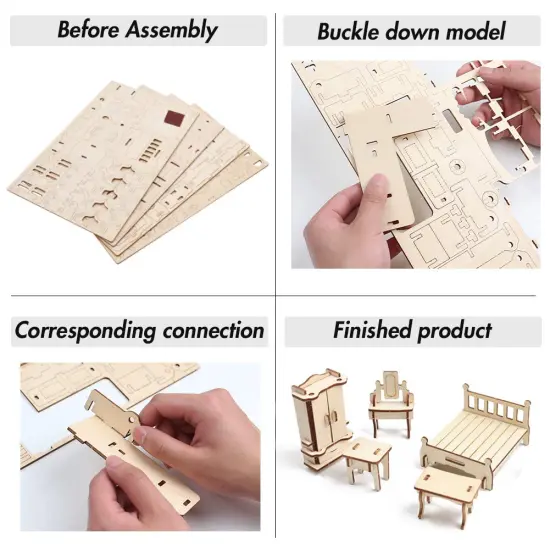 Before Assembly

Buckle down model

Corresponding connection

Finished product