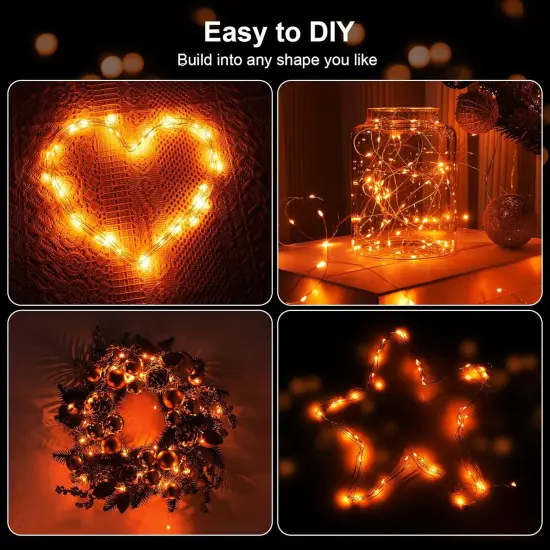 Easy to DIY
Build into any shape you like