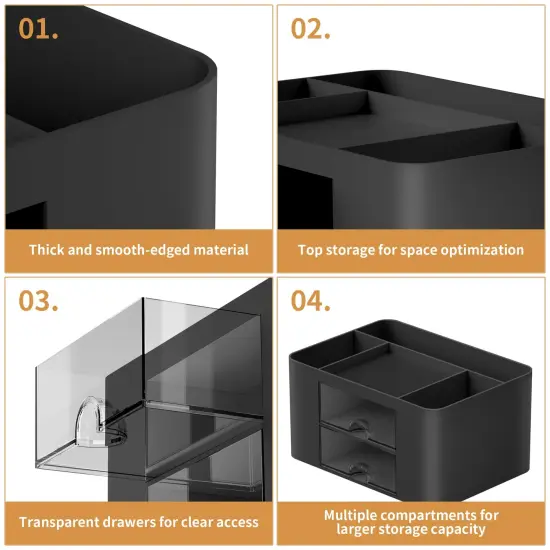 01.

Thick and smooth-edged material

02.

Top storage for space optimization

03.

Transparent drawers for clear access

04.

Multiple compartments for larger storage capacity