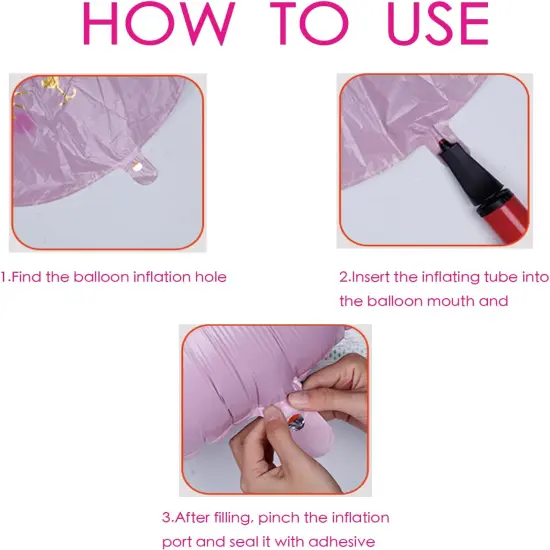 HOW TO USE

1.Find the balloon inflation hole

2.Insert the inflating tube into the balloon mouth and

3.After filling, pinch the inflation port and seal it with adhesive