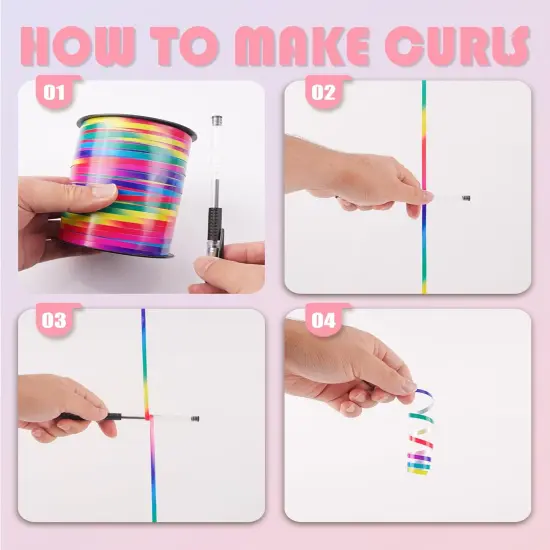 HOW TO MAKE CURLS

01

02

03

04