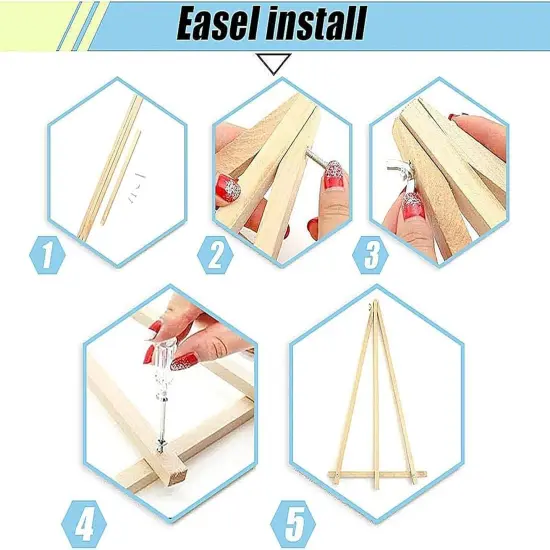 Easel install

1

2

3

4

5