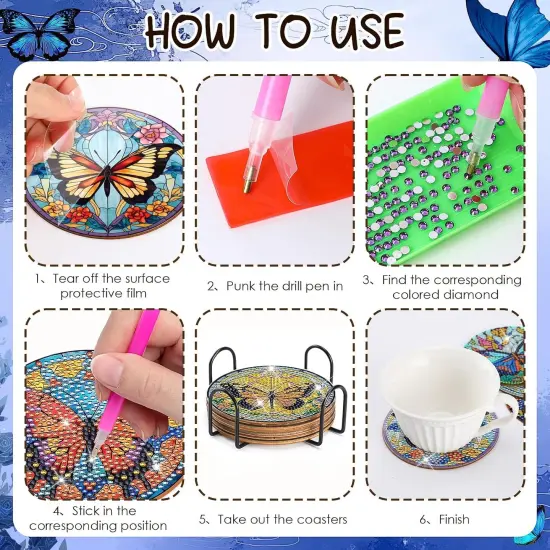 HOW TO USE

1、Tear off the surface protective film

2、Punk the drill pen in

3、Find the corresponding colored diamond

4、Stick in the corresponding position

5、Take out the coasters

6、Finish