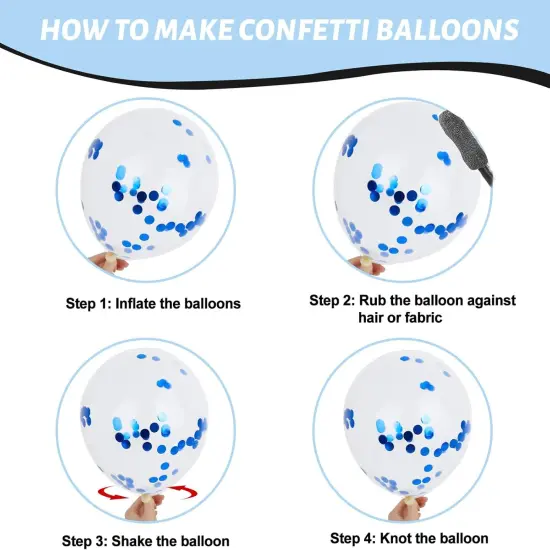 HOW TO MAKE CONFETTI BALLOONS

Step 1: Inflate the balloons

Step 2: Rub the balloon against hair or fabric

Step 3: Shake the balloon

Step 4: Knot the balloon