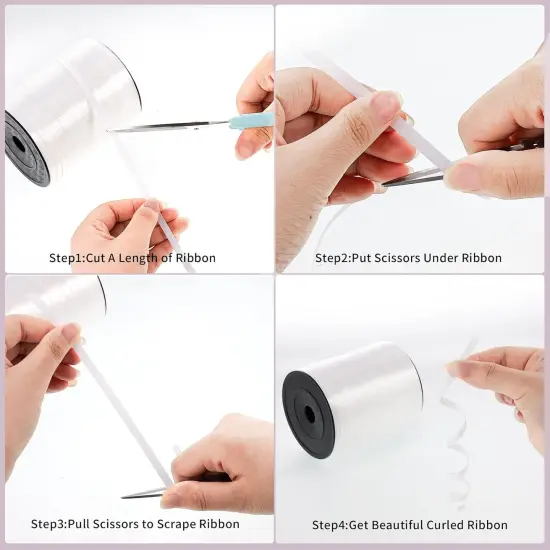 Step1:Cut A Length of Ribbon

Step2:Put Scissors Under Ribbon

Step3:Pull Scissors to Scrape Ribbon

Step4:Get Beautiful Curled Ribbon