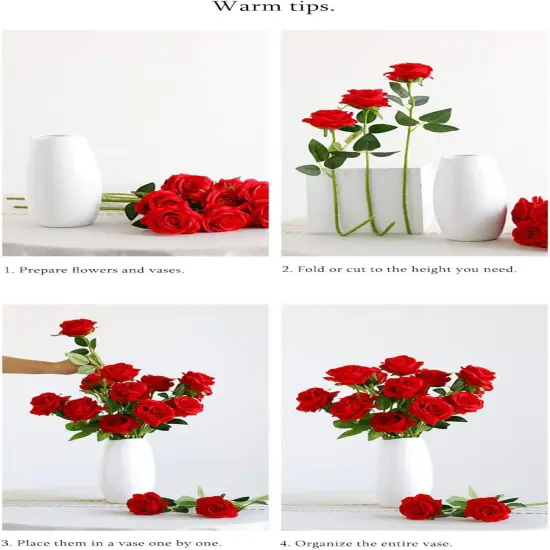 Warm tips.

1. Prepare flowers and vases.

2. Fold or cut to the height you need.

3. Place them in a vase one by one.

4. Organize the entire vase.