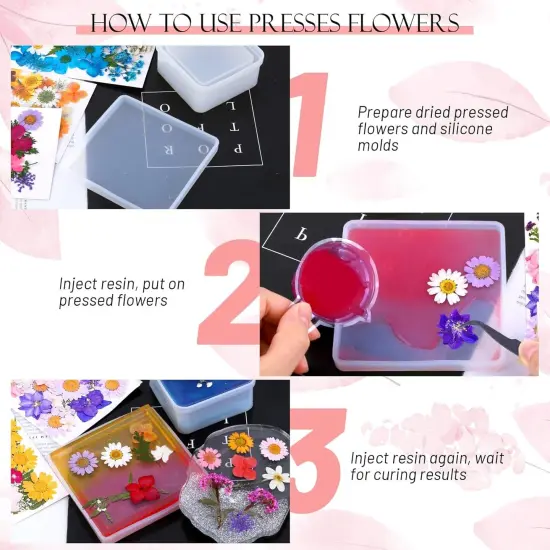 HOW TO USE PRESSES FLOWERS

1

Prepare dried pressed flowers and silicone molds

2

Inject resin, put on pressed flowers

3

Inject resin again, wait for curing results