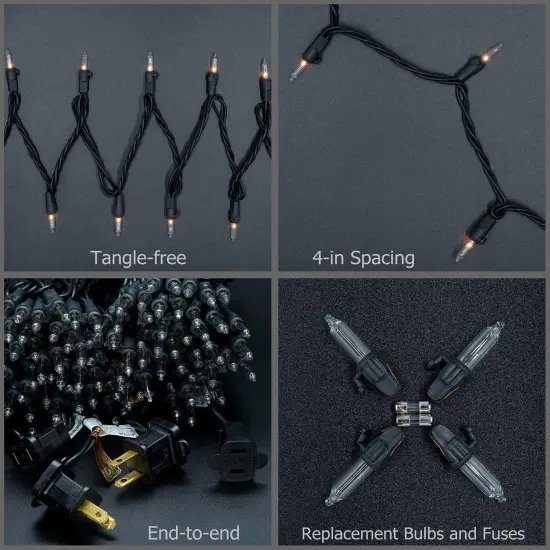 Tangle-free

4-in Spacing

End-to-end

Replacement Bulbs and Fuses