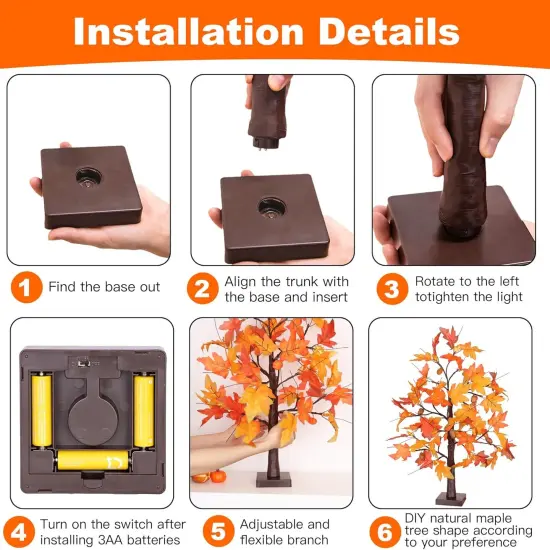 Installation Details

1 Find the base out

2 Align the trunk with the base and insert

3 Rotate to the left totighten the light

4 Turn on the switch after installing 3AA batteries

5 Adjustable and flexible branch

6 DIY natural maple tree shape according to your preference