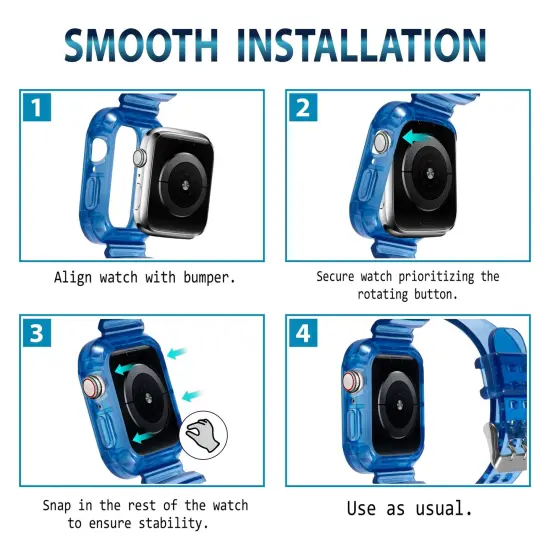 SMOOTH INSTALLATION

1

Align watch with bumper.

2

Secure watch prioritizing the rotating button.

3

Snap in the rest of the watch to ensure stability.

4

Use as usual.