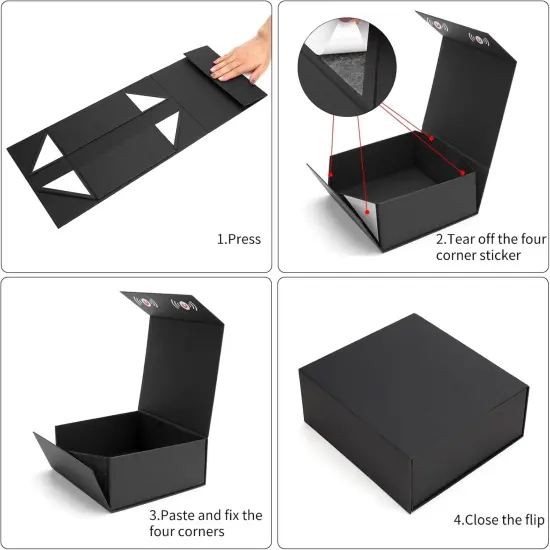 1.Press

2.Tear off the four corner sticker

3.Paste and fix the four corners

4.Close the flip