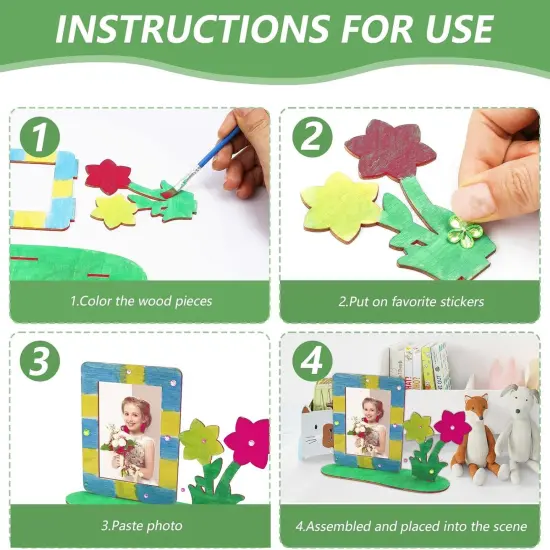 INSTRUCTIONS FOR USE

1

1.Color the wood pieces

2

2.Put on favorite stickers

3

3.Paste photo

4

4.Assembled and placed into the scene