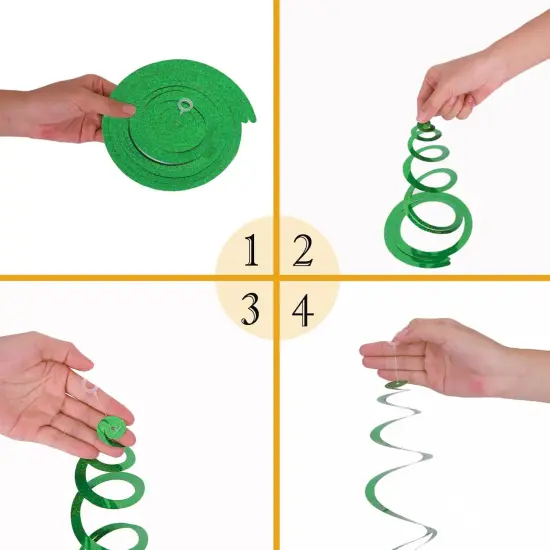 1 2
3 4