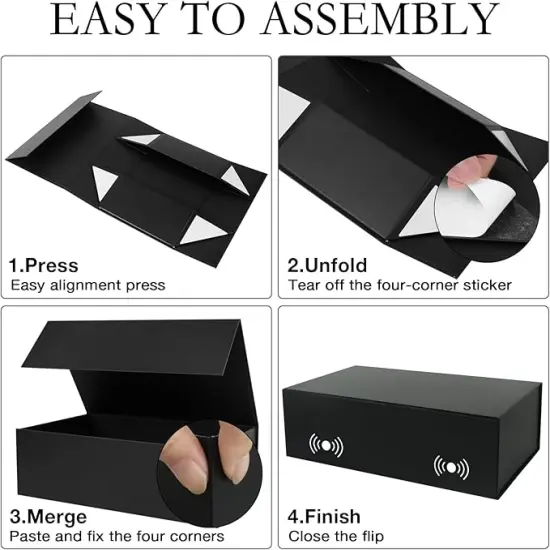 EASY TO ASSEMBLY

1.Press
Easy alignment press

2.Unfold
Tear off the four-corner sticker

3.Merge
Paste and fix the four corners

4.Finish
Close the flip