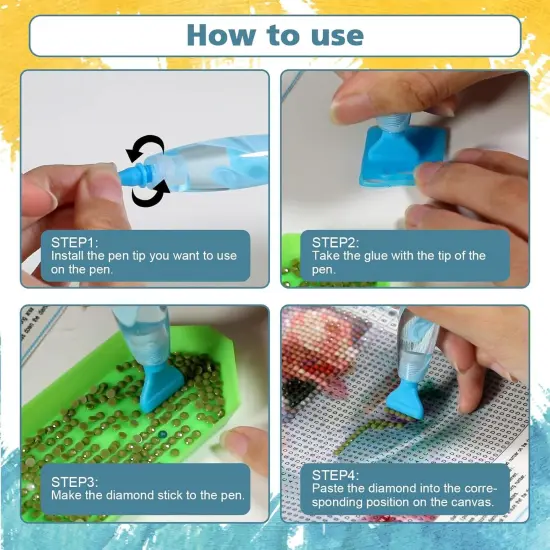 How to use

STEP1:
Install the pen tip you want to use on the pen.

STEP2:
Take the glue with the tip of the pen.

STEP3:
Make the diamond stick to the pen.

STEP4:
Paste the diamond into the corresponding position on the canvas.