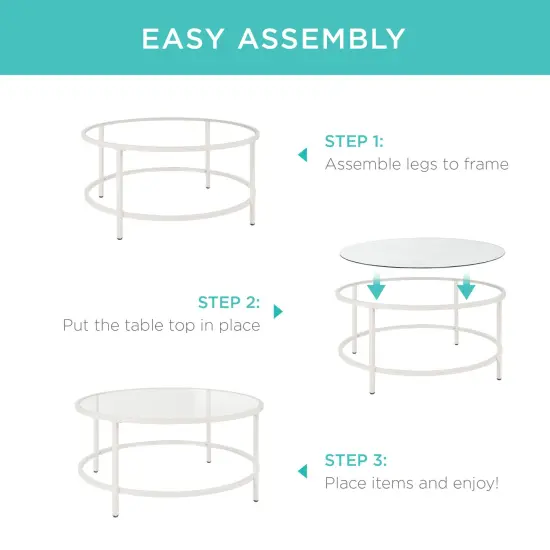 EASY ASSEMBLY

STEP 1:
Assemble legs to frame

STEP 2:
Put the table top in place

STEP 3:
Place items and enjoy!