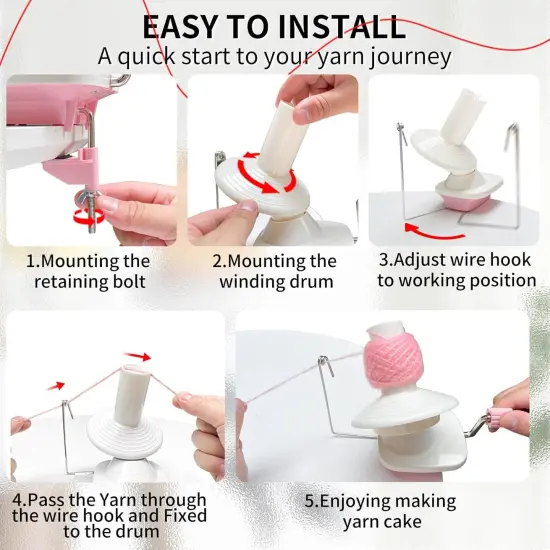 EASY TO INSTALL
A quick start to your yarn journey

1.Mounting the retaining bolt

2.Mounting the winding drum

3.Adjust wire hook to working position

4.Pass the Yarn through the wire hook and Fixed to the drum

5.Enjoying making yarn cake