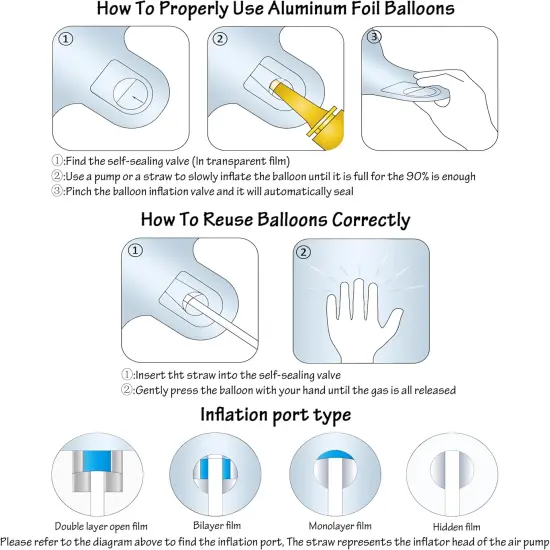 How To Properly Use Aluminum Foil Balloons

①

②

③

①:Find the self-sealing valve (In transparent film)
②:Use a pump or a straw to slowly inflate the balloon until it is full for the 90% is enough
③:Pinch the balloon inflation valve and it will automatically seal

How To Reuse Balloons Correctly

①

②

①:Insert tht straw into the self-sealing valve
②:Gently press the balloon with your hand until the gas is all released

Inflation port type

Double layer open film

Bilayer film

Monolayer film

Hidden film

Please refer to the diagram above to find the inflation port, The straw represents the inflator head of the air pump