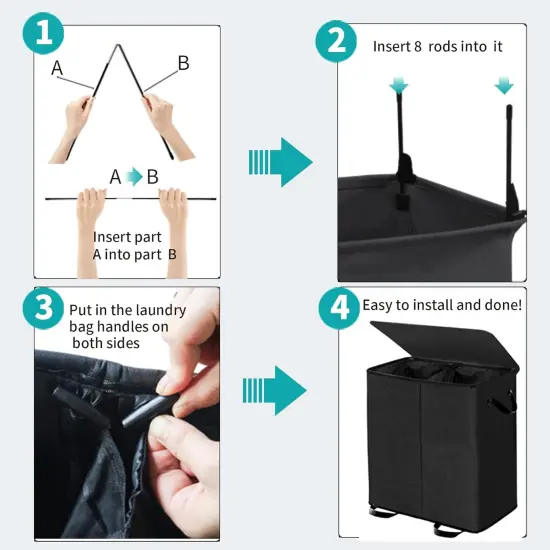 1

A

B

A B

Insert part A into part B

2

Insert 8 rods into it

3

Put in the laundry bag handles on both sides

4

Easy to install and done!