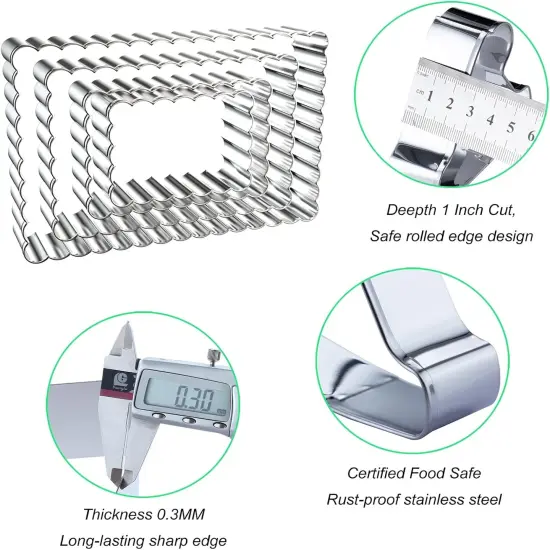 cm 1 2 3 4 5 6

Deepth 1 Inch Cut,
Safe rolled edge design

0.30

Certified Food Safe
Rust-proof stainless steel

Thickness 0.3MM
Long-lasting sharp edge