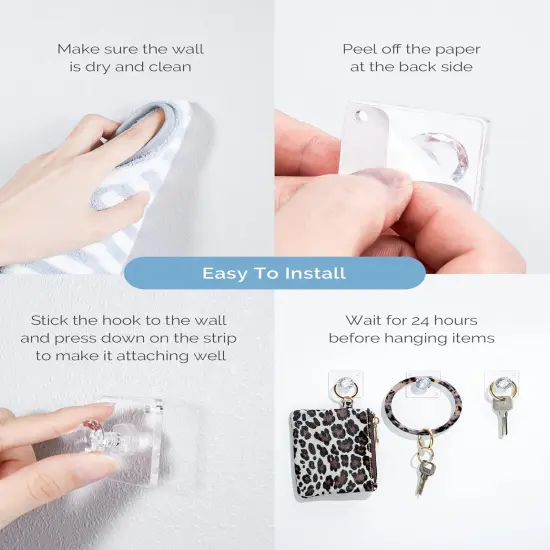 Make sure the wall is dry and clean

Peel off the paper at the back side

Easy To Install

Stick the hook to the wall and press down on the strip to make it attaching well

Wait for 24 hours before hanging items