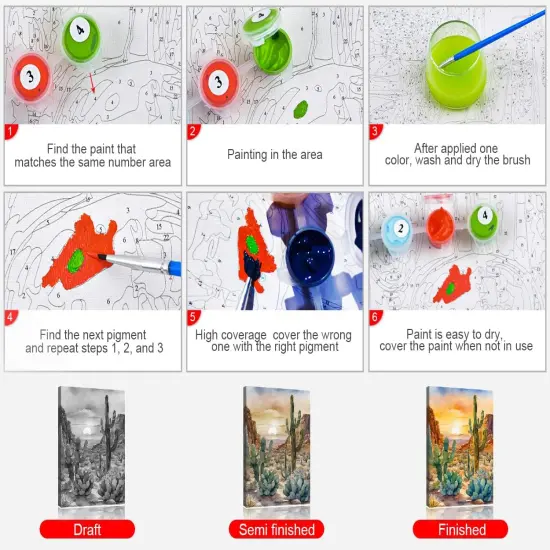 1
Find the paint that matches the same number area

2
Painting in the area

3
After applied one color, wash and dry the brush

4
Find the next pigment and repeat steps 1, 2, and 3

5
High coverage cover the wrong one with the right pigment

6
Paint is easy to dry, cover the paint when not in use

Draft

Semi finished

Finished