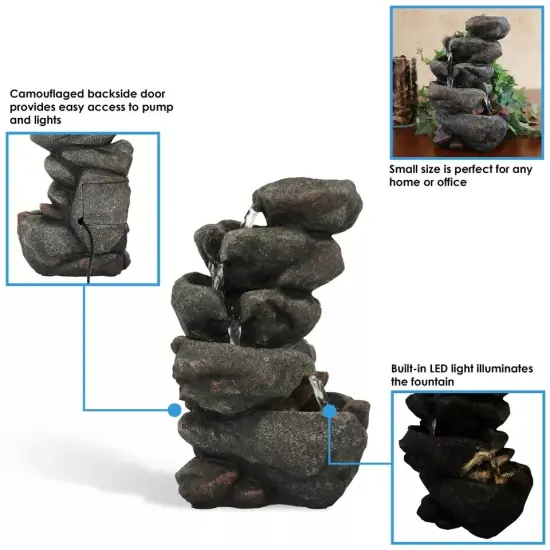 Camouflaged backside door provides easy access to pump and lights

Small size is perfect for any home or office

Built-in LED light illuminates the fountain