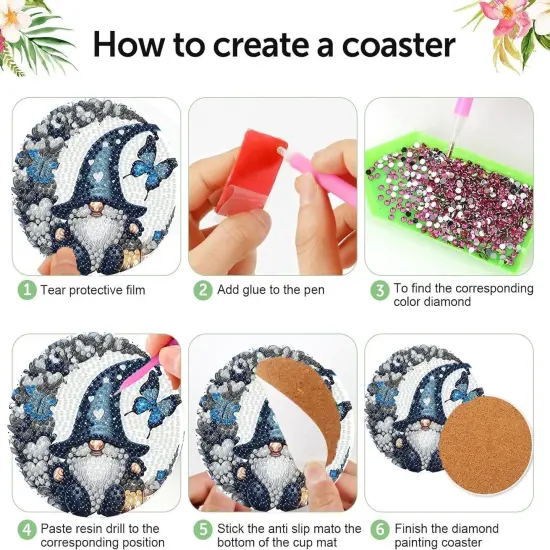 How to create a coaster

1 Tear protective film

2 Add glue to the pen

3 To find the corresponding color diamond

4 Paste resin drill to the corresponding position

5 Stick the anti slip mato the bottom of the cup mat

6 Finish the diamond painting coaster