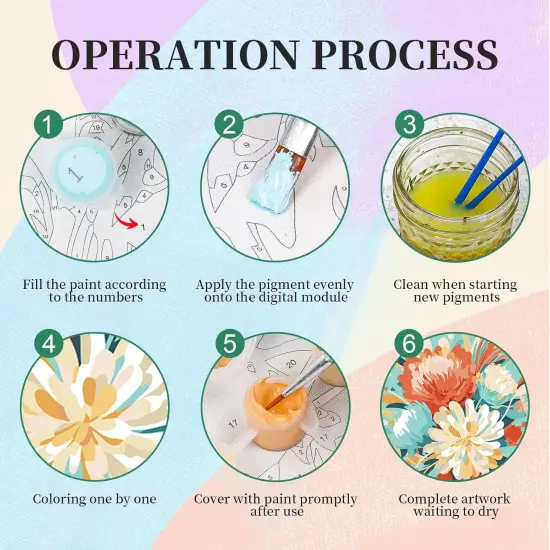 OPERATION PROCESS

1

Fill the paint according to the numbers

2

Apply the pigment evenly onto the digital module

3

Clean when starting new pigments

4

Coloring one by one

5

Cover with paint promptly after use

6

Complete artwork waiting to dry