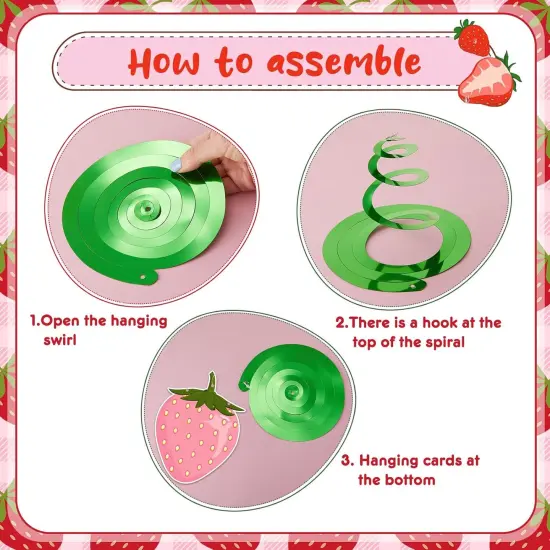 How to assemble

1.Open the hanging swirl

2.There is a hook at the top of the spiral

3. Hanging cards at the bottom